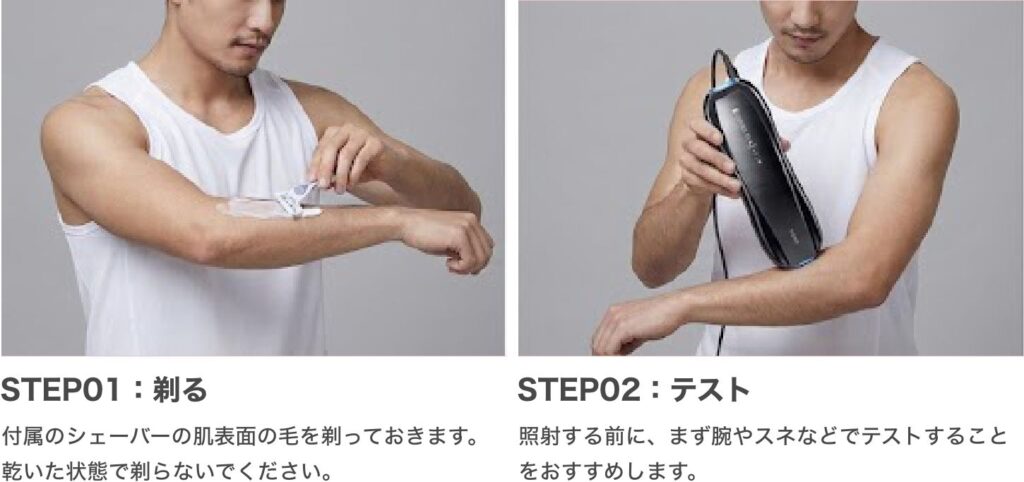 STEP01：剃る

付属のシェーバーの肌表面の毛を剃っておきます。乾いた状態で剃らないでください。

STEP02：テスト

照射する前に、まず腕やスネなどでテストすることをおすすめします。